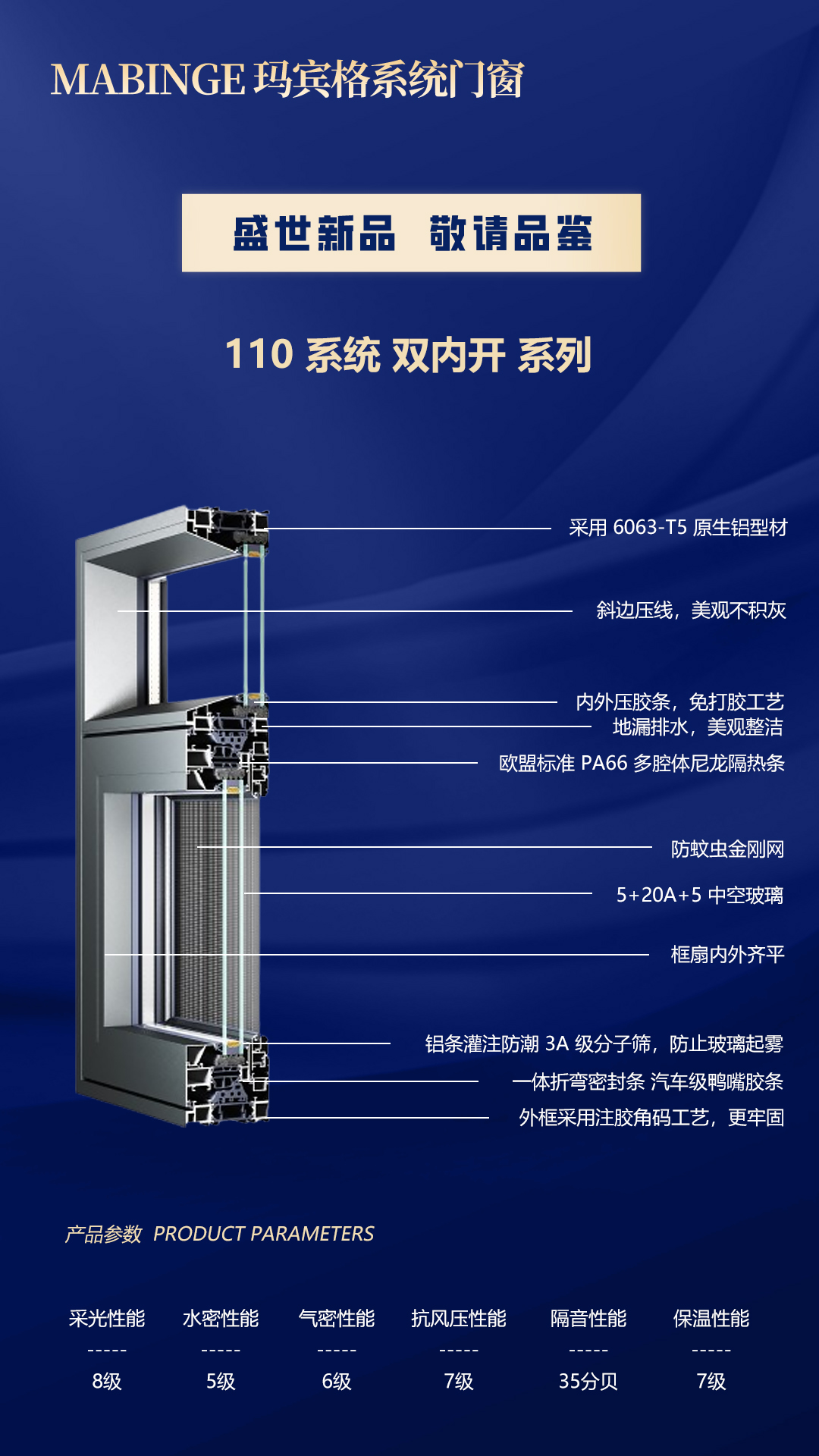 MABINGE 玛宾格系统门窗

盛世新品 敬请品鉴

110 系统 双内开 系列

采用 6063-T5 原生铝型材

斜边压线，美观不积灰

内外压胶条，免打胶工艺

地漏排水，美观整洁

欧盟标准 PA66 多腔体尼龙隔热条

防蚊虫金刚网

5+20A+5 中空玻璃

框扇内外齐平

铝条灌注防潮 3A 级分子筛，防止玻璃起雾

一体折弯密封条 汽车级鸭嘴胶条

外框采用注胶角码工艺，更牢固

产品参数 PRODUCT PARAMETERS

| 采光性能 | 水密性能 | 气密性能 | 抗风压性能 | 隔音性能 | 保温性能 |
|---|---|---|---|---|---|
| ----- | ----- | ----- | ----- | ----- | ----- |
| 8级 | 5级 | 6级 | 7级 | 35分贝 | 7级 |